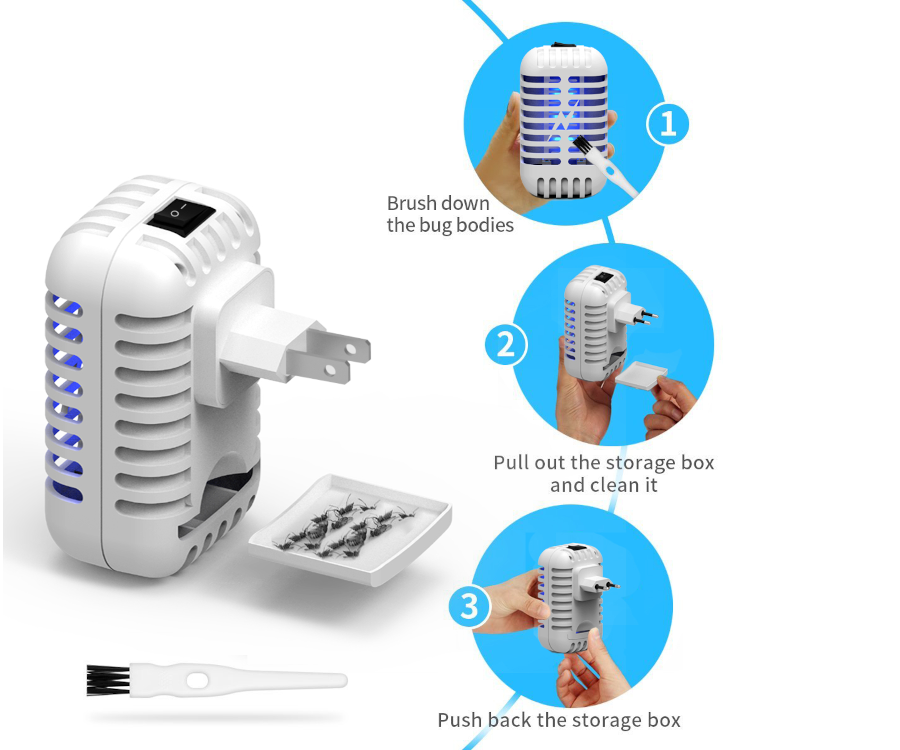 1

Brush down the bug bodies

2

Pull out the storage box and clean it

3

Push back the storage box